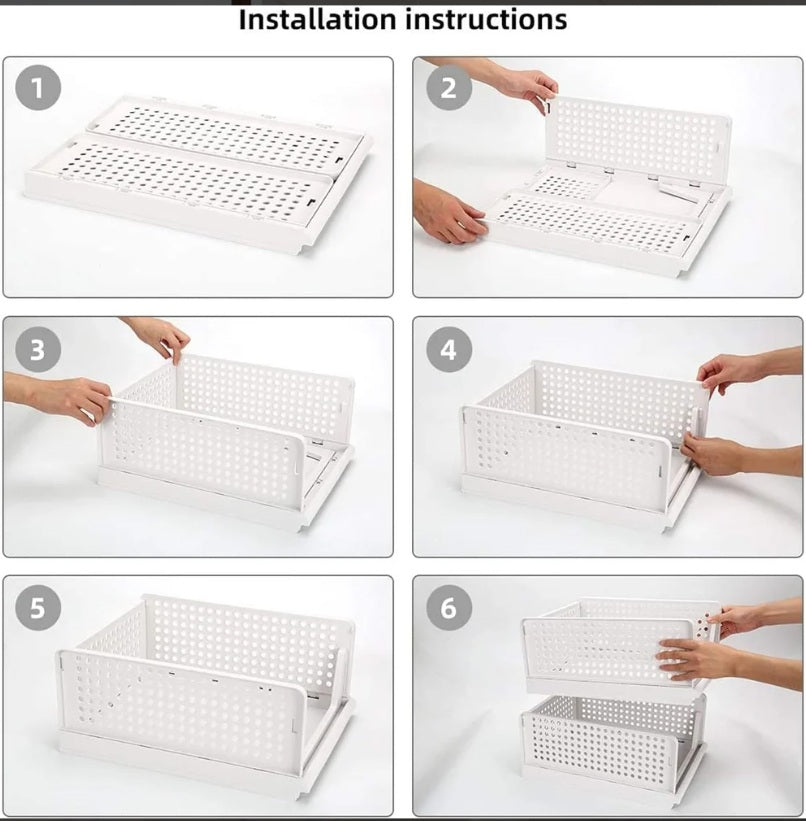 Installation instructions

1

2

3

4

5

6