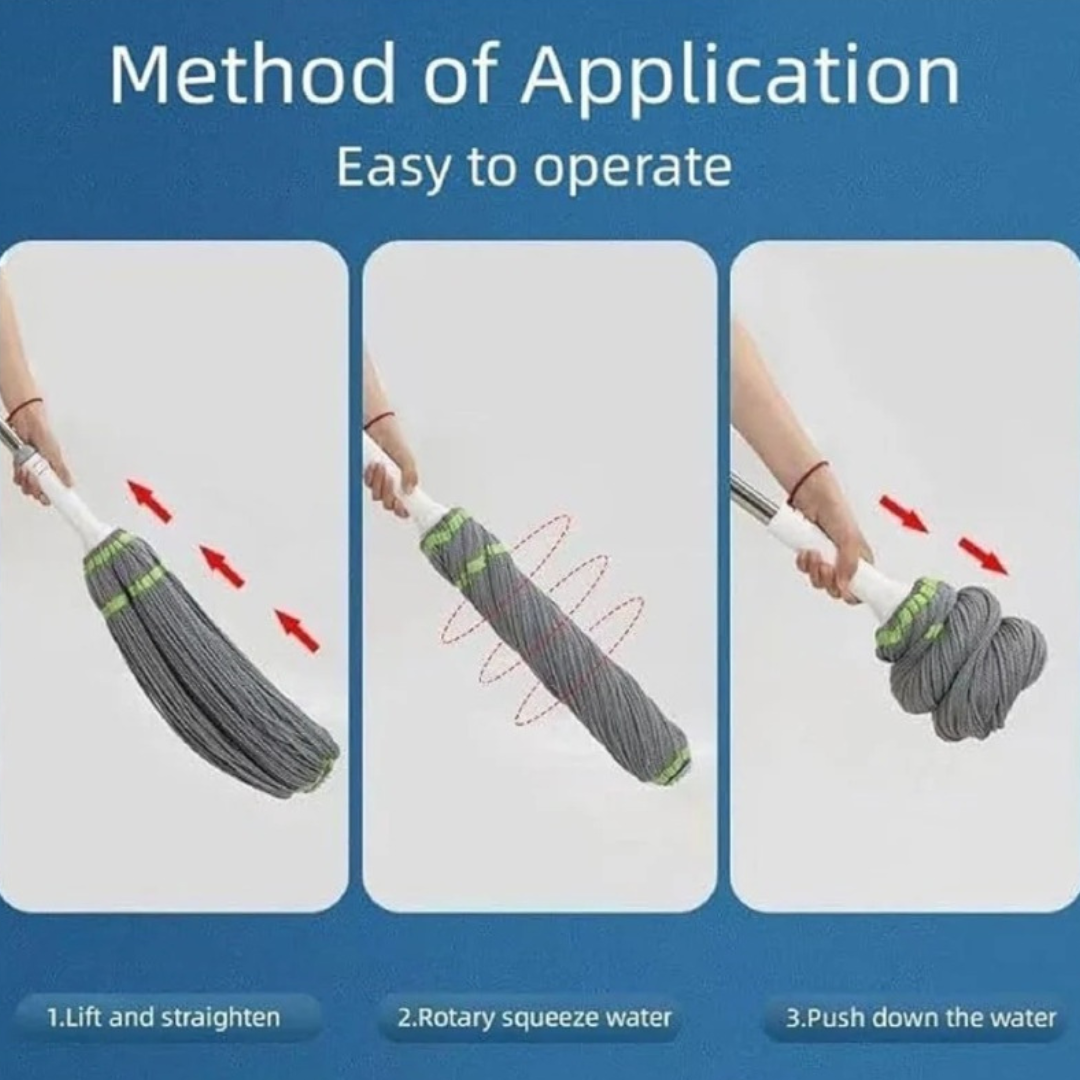 Method of Application
Easy to operate

1.Lift and straighten

2.Rotary squeeze water

3.Push down the water